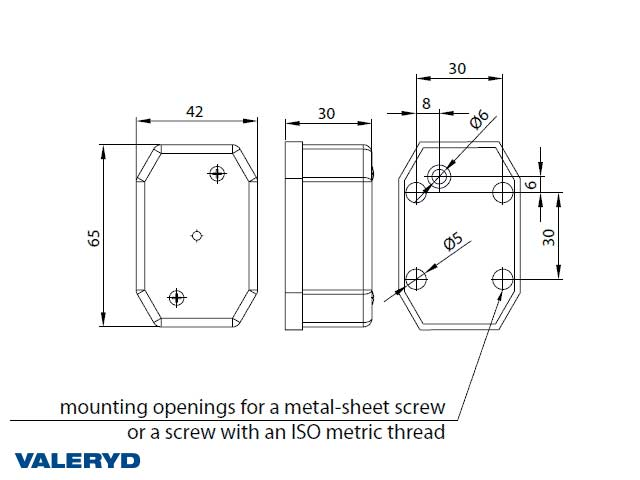 42

65

30

30

8

Ø6

6

30

Ø5

mounting openings for a metal-sheet screw or a screw with an ISO metric thread

VALERYD